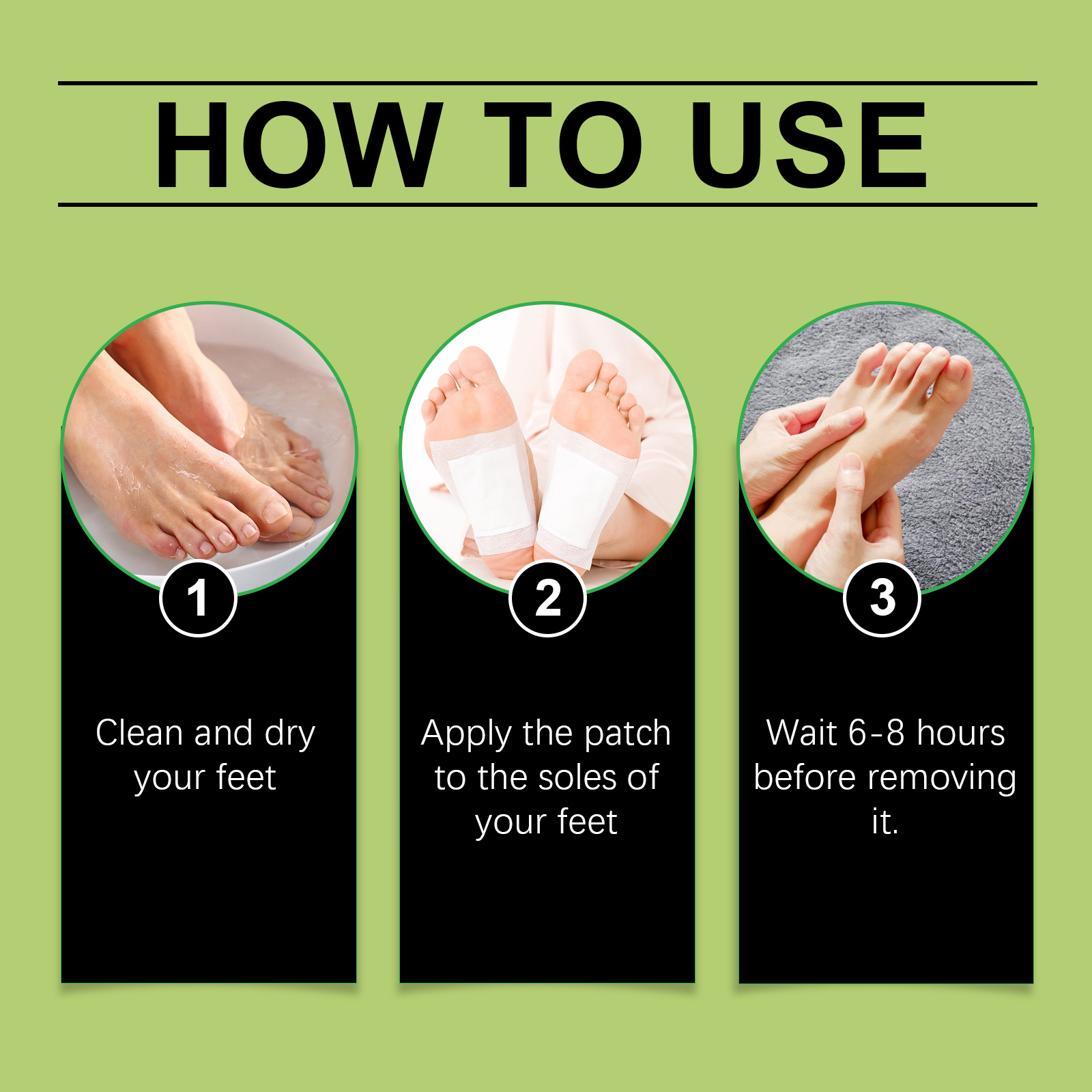 HOW TO USE

1

Clean and dry your feet

2

Apply the patch to the soles of your feet

3

Wait 6-8 hours before removing it.