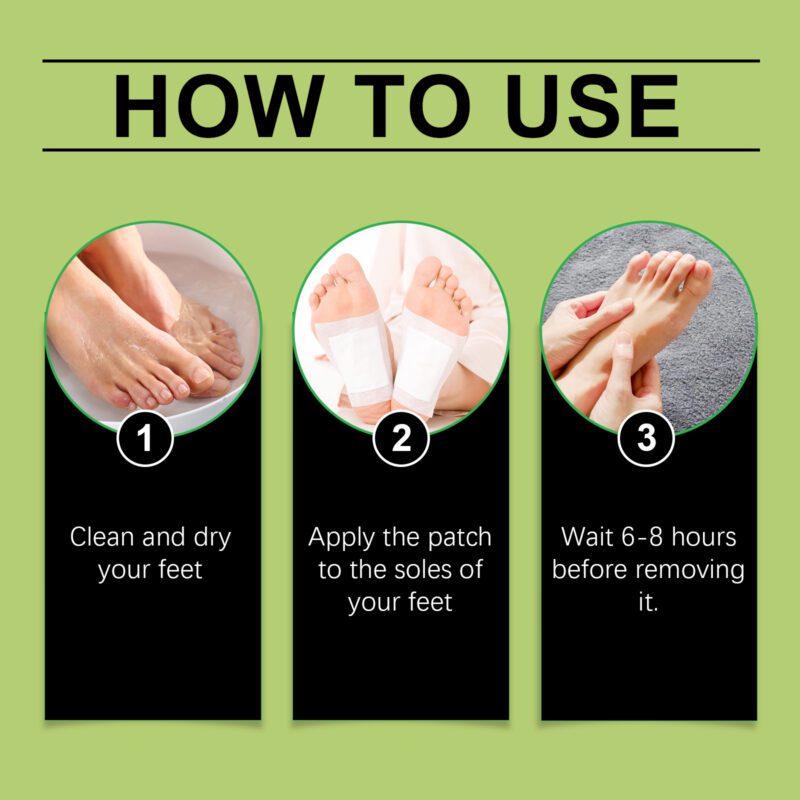 HOW TO USE

1

Clean and dry your feet

2

Apply the patch to the soles of your feet

3

Wait 6-8 hours before removing it.