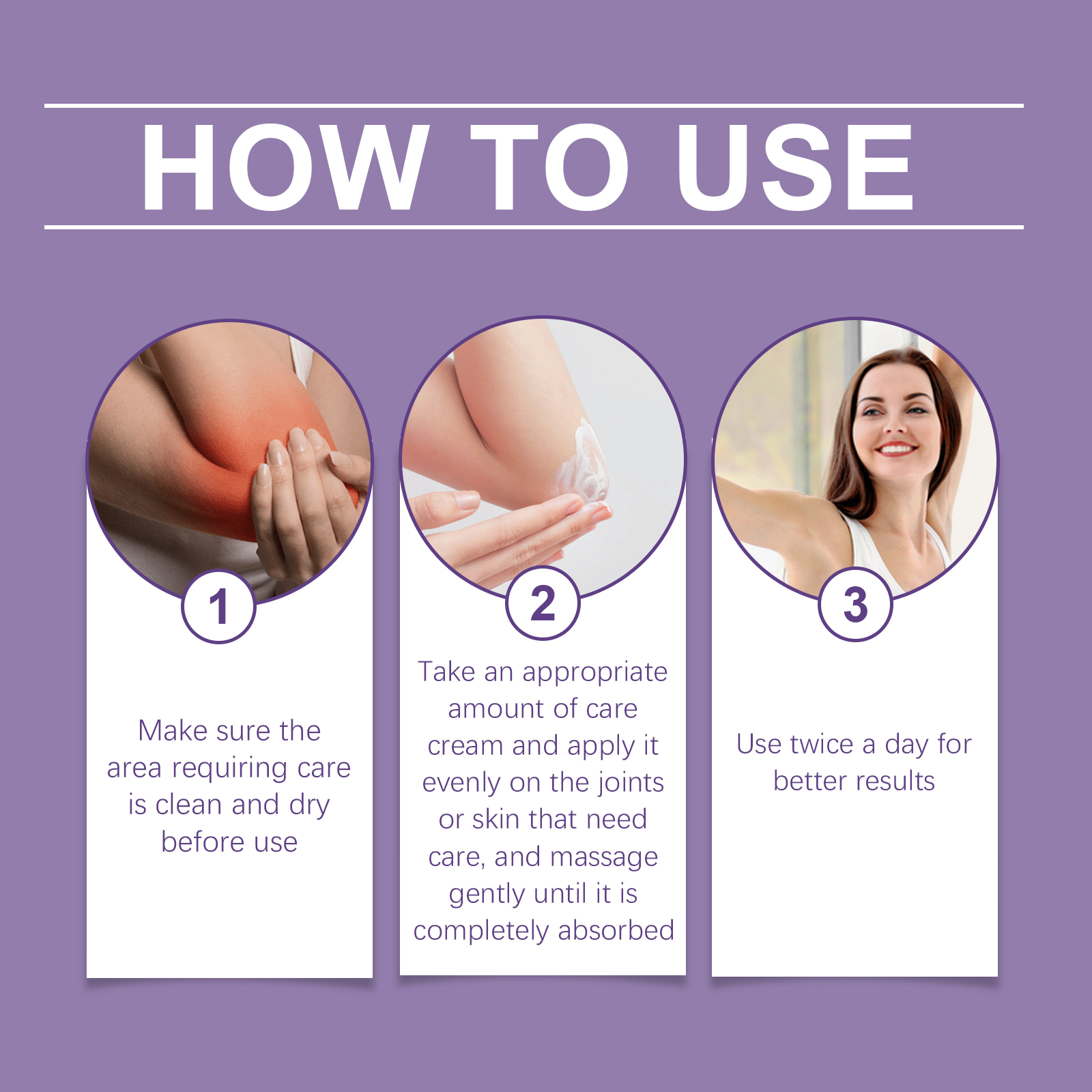 HOW TO USE

1

Make sure the area requiring care is clean and dry before use

2

Take an appropriate amount of care cream and apply it evenly on the joints or skin that need care, and massage gently until it is completely absorbed

3

Use twice a day for better results