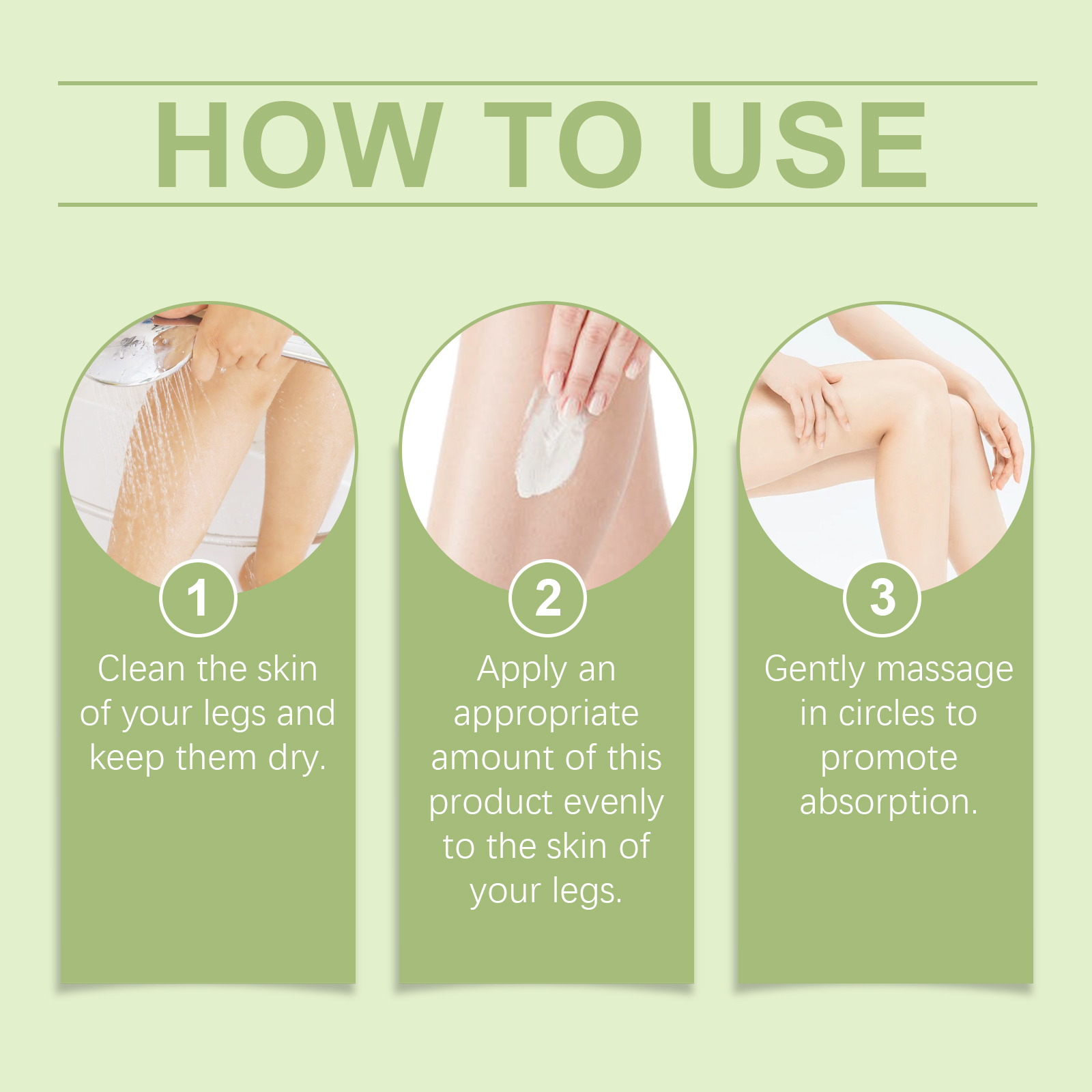 HOW TO USE

1
Clean the skin of your legs and keep them dry.

2
Apply an appropriate amount of this product evenly to the skin of your legs.

3
Gently massage in circles to promote absorption.