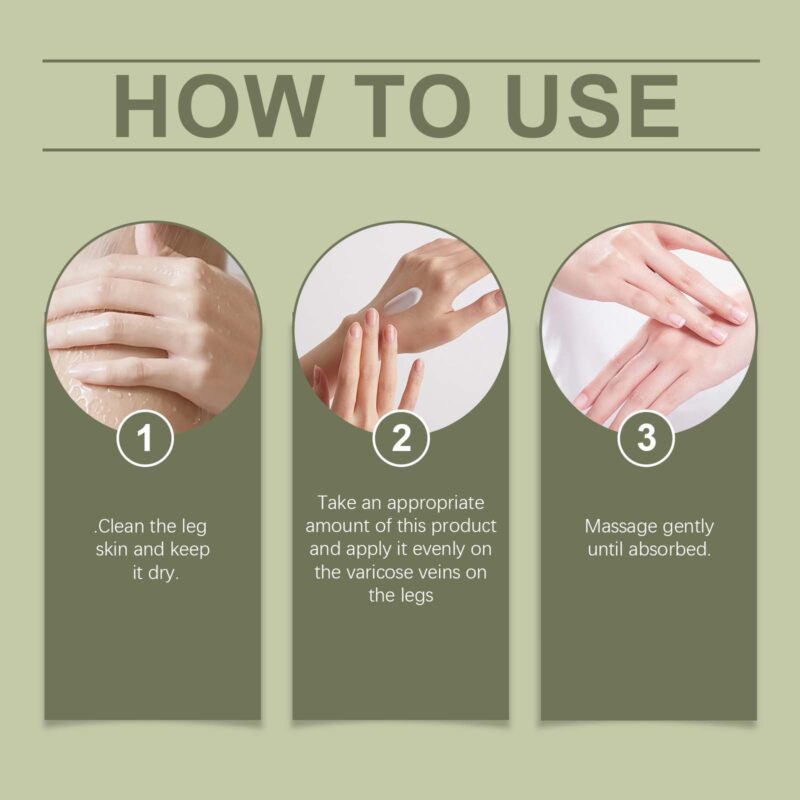 HOW TO USE

1

.Clean the leg skin and keep it dry.

2

Take an appropriate amount of this product and apply it evenly on the varicose veins on the legs

3

Massage gently until absorbed.