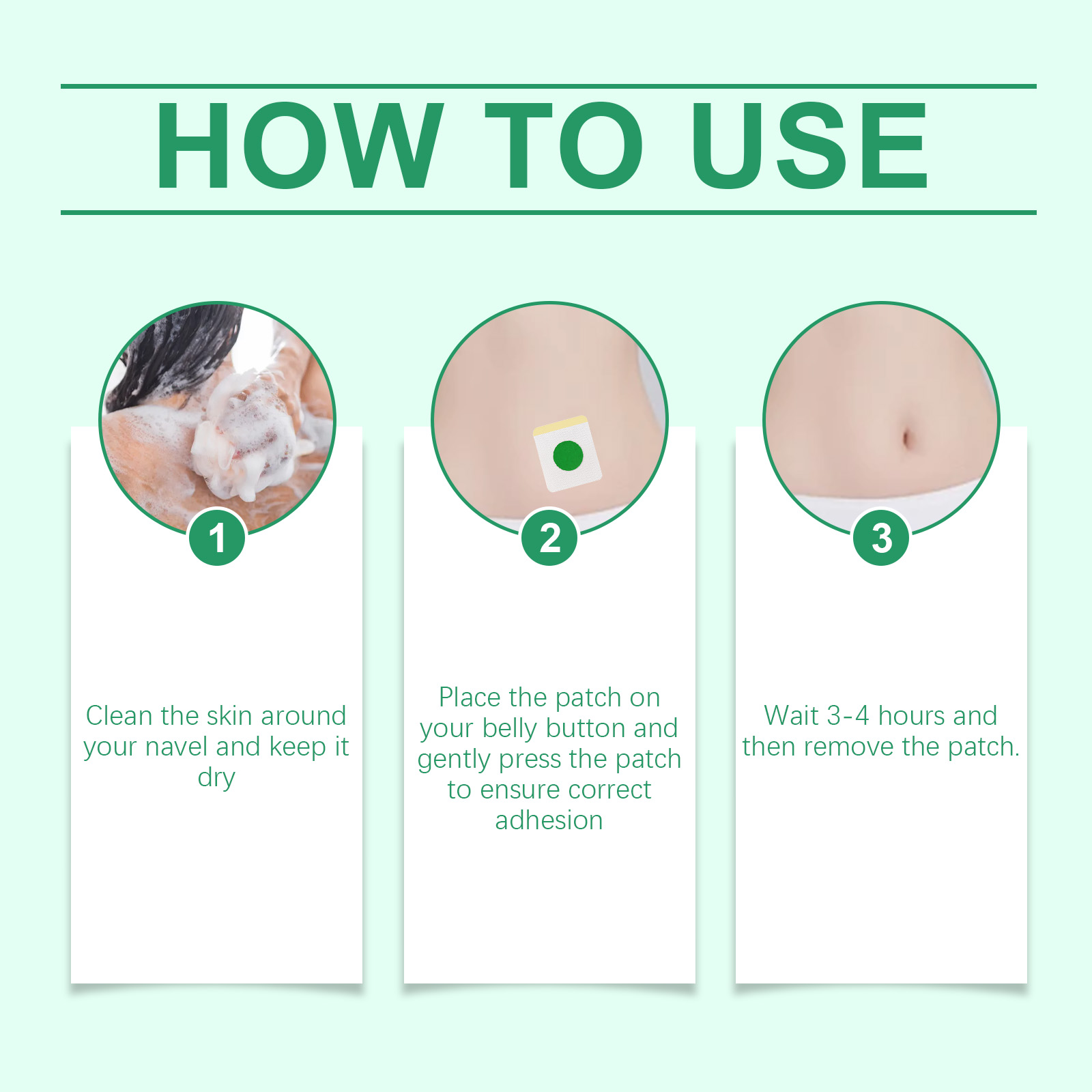 HOW TO USE

1

Clean the skin around your navel and keep it dry

2

Place the patch on your belly button and gently press the patch to ensure correct adhesion

3

Wait 3-4 hours and then remove the patch.