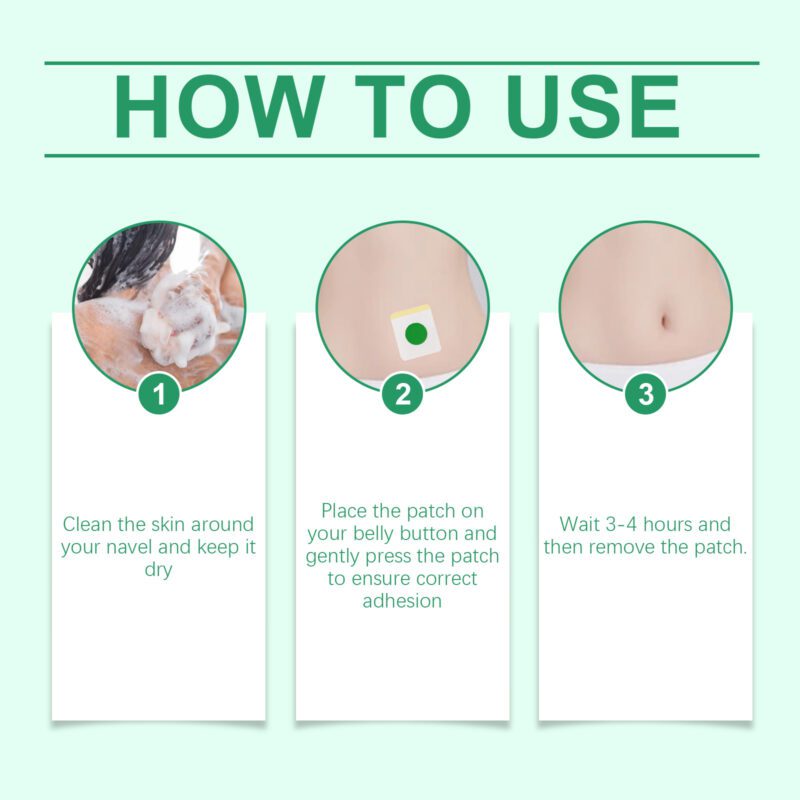 HOW TO USE

1

Clean the skin around your navel and keep it dry

2

Place the patch on your belly button and gently press the patch to ensure correct adhesion

3

Wait 3-4 hours and then remove the patch.