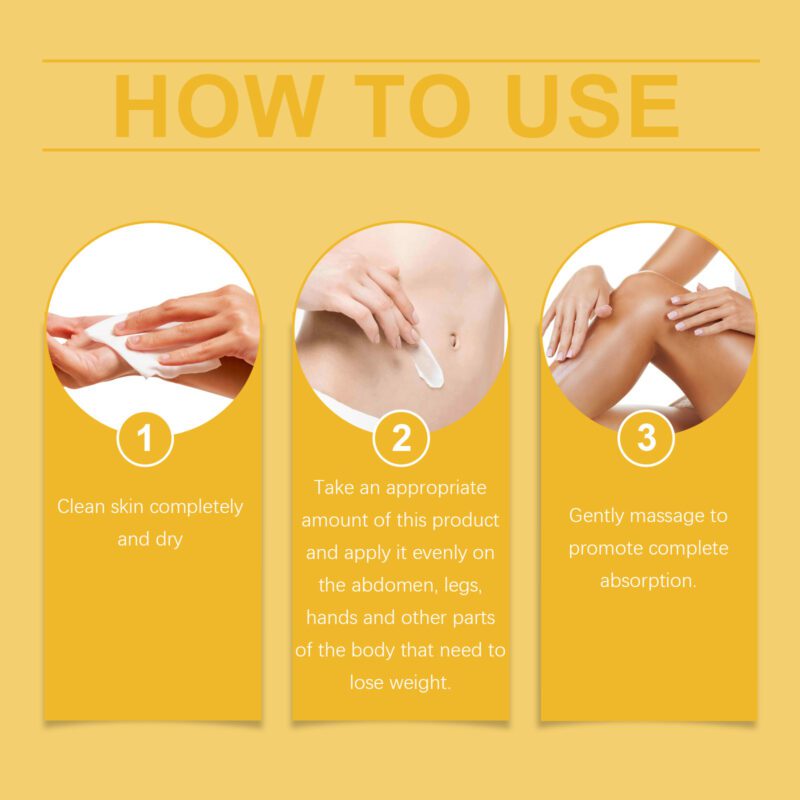 HOW TO USE

1

Clean skin completely and dry

2

Take an appropriate amount of this product and apply it evenly on the abdomen, legs, hands and other parts of the body that need to lose weight.

3

Gently massage to promote complete absorption.