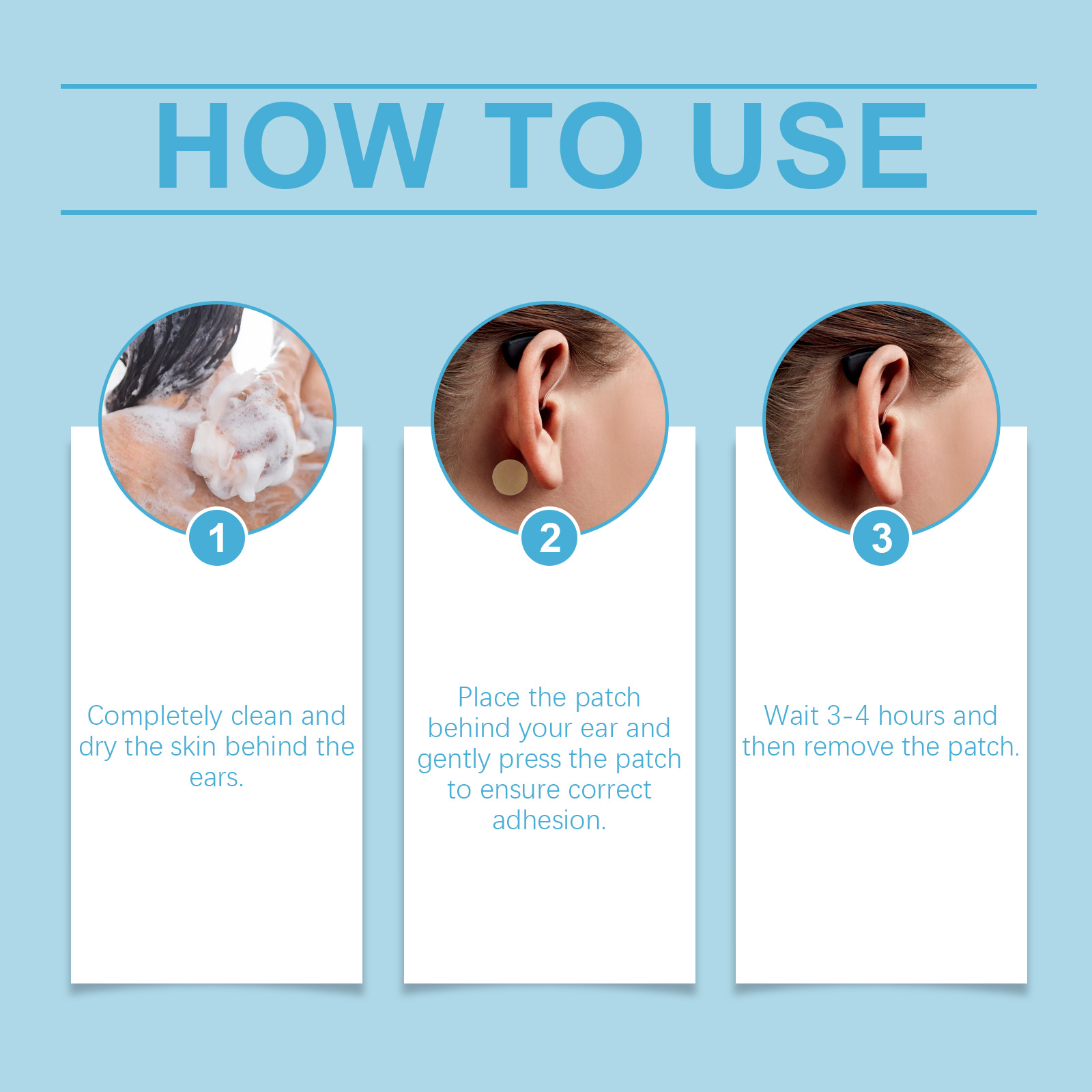 HOW TO USE

1

Completely clean and dry the skin behind the ears.

2

Place the patch behind your ear and gently press the patch to ensure correct adhesion.

3

Wait 3-4 hours and then remove the patch.