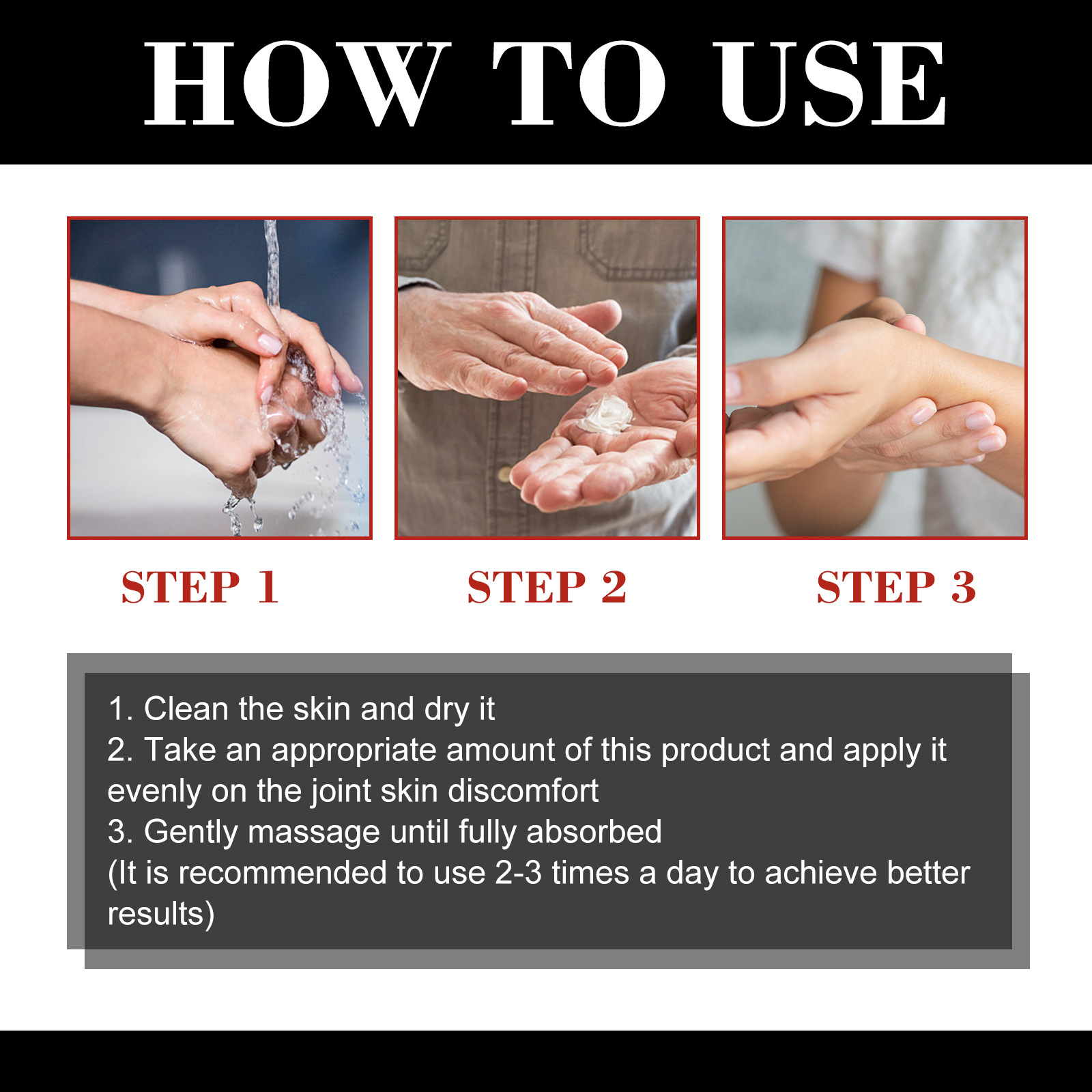 HOW TO USE

STEP 1

STEP 2

STEP 3

1. Clean the skin and dry it
2. Take an appropriate amount of this product and apply it evenly on the joint skin discomfort
3. Gently massage until fully absorbed
(It is recommended to use 2-3 times a day to achieve better results)