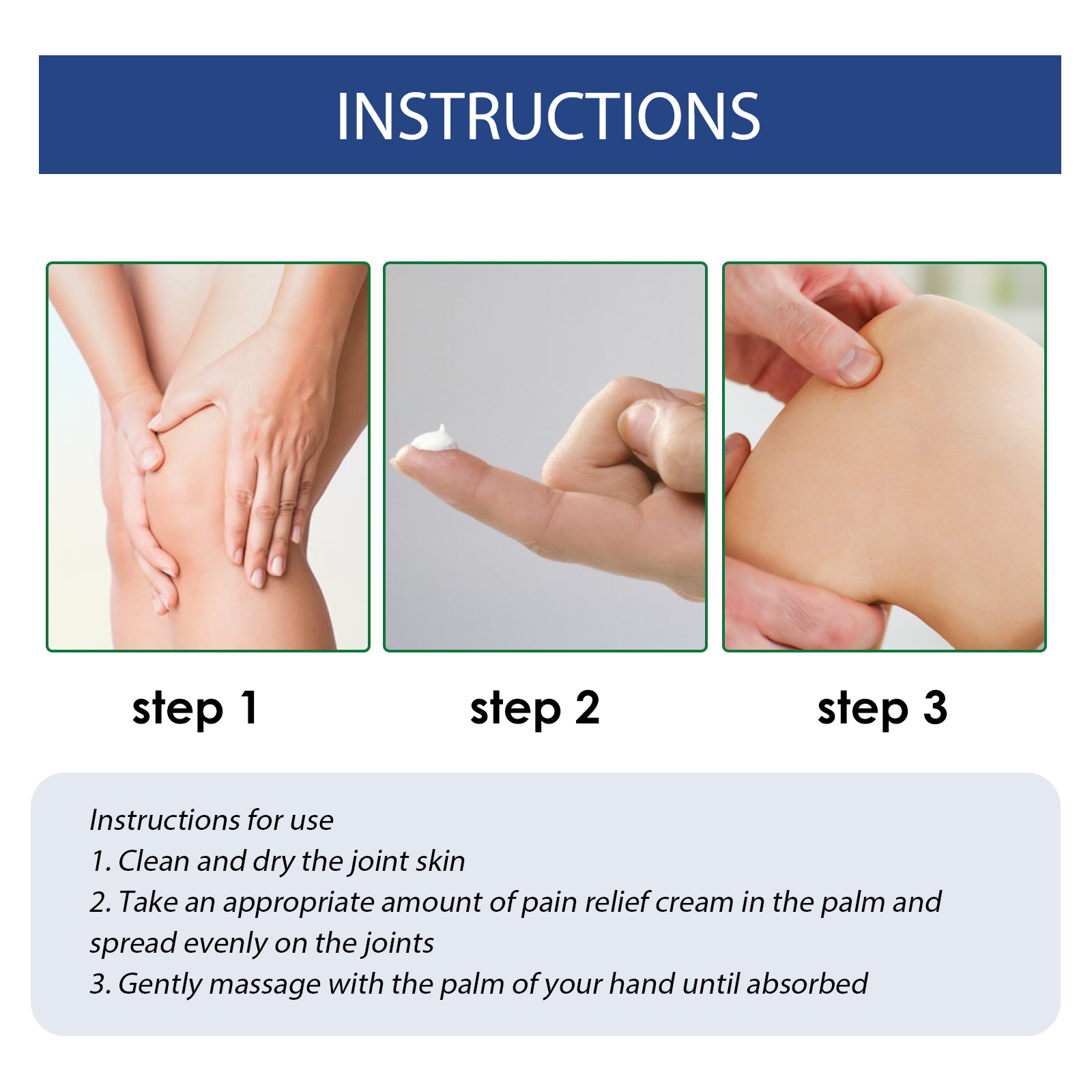 INSTRUCTIONS

step 1

step 2

step 3

Instructions for use
1. Clean and dry the joint skin
2. Take an appropriate amount of pain relief cream in the palm and spread evenly on the joints
3. Gently massage with the palm of your hand until absorbed