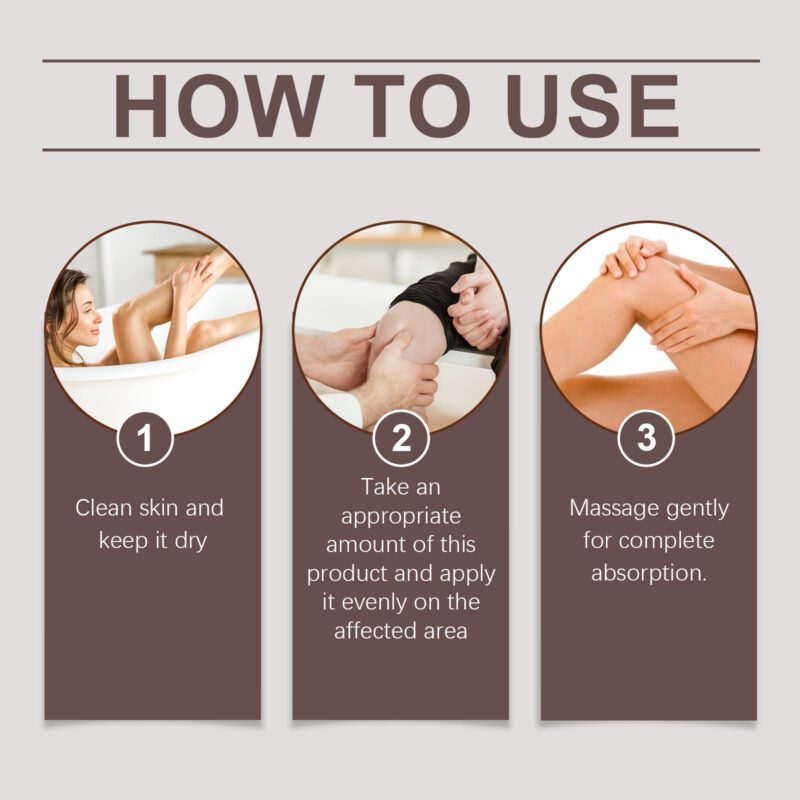 HOW TO USE

1

Clean skin and keep it dry

2

Take an appropriate amount of this product and apply it evenly on the affected area

3

Massage gently for complete absorption.