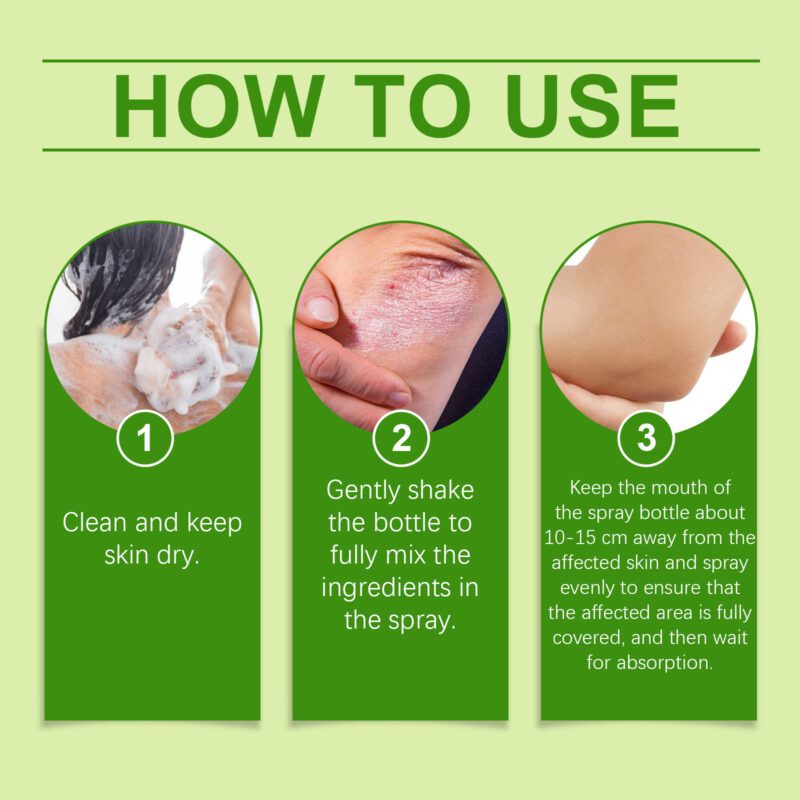 HOW TO USE

1

Clean and keep skin dry.

2

Gently shake the bottle to fully mix the ingredients in the spray.

3

Keep the mouth of the spray bottle about 10-15 cm away from the affected skin and spray evenly to ensure that the affected area is fully covered, and then wait for absorption.