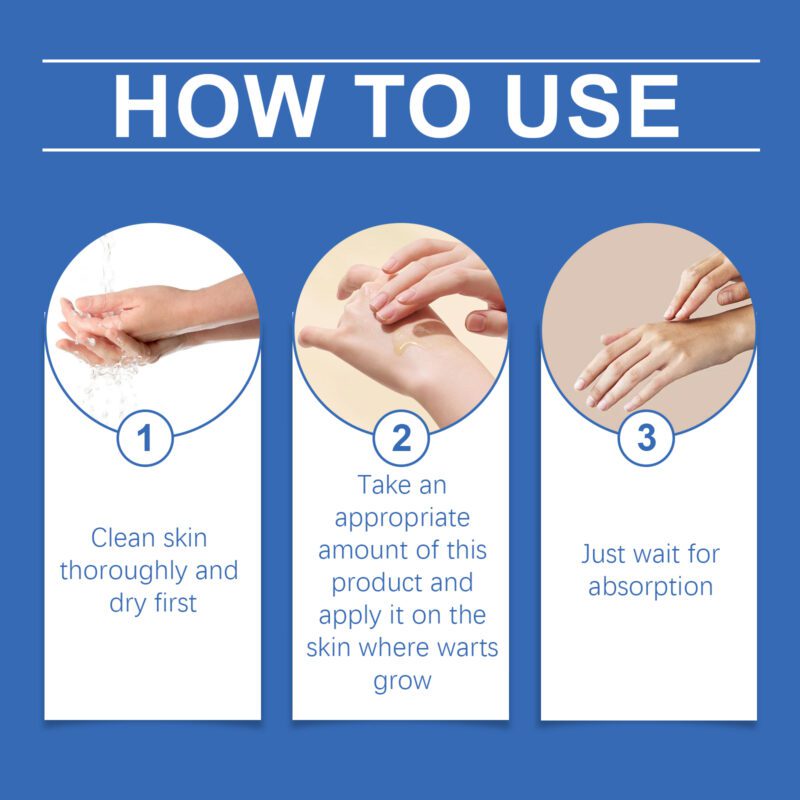 HOW TO USE

1

Clean skin thoroughly and dry first

2

Take an appropriate amount of this product and apply it on the skin where warts grow

3

Just wait for absorption