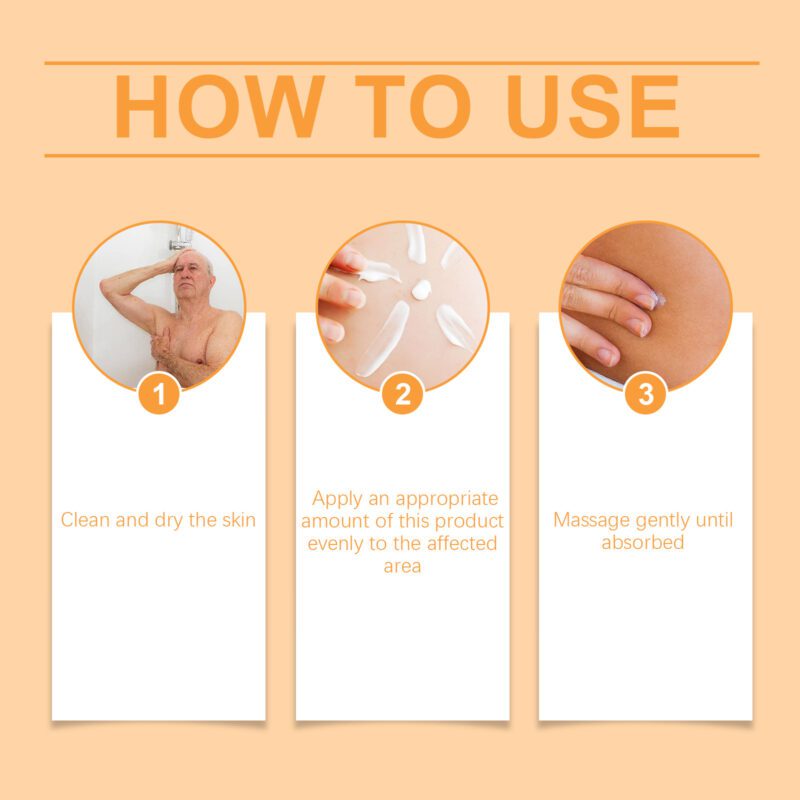 HOW TO USE

1

Clean and dry the skin

2

Apply an appropriate amount of this product evenly to the affected area

3

Massage gently until absorbed