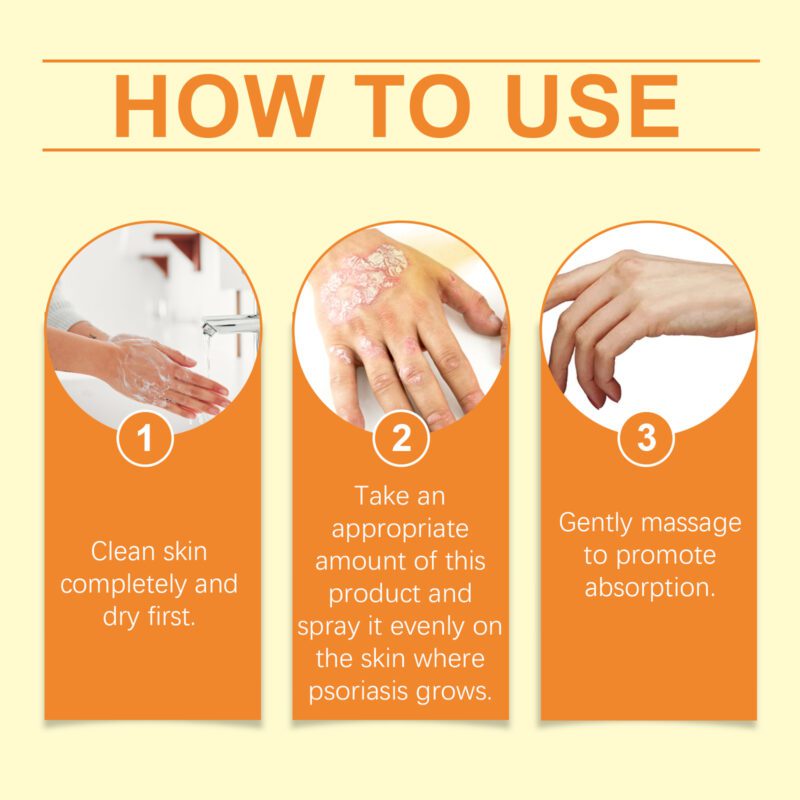 HOW TO USE

1

Clean skin completely and dry first.

2

Take an appropriate amount of this product and spray it evenly on the skin where psoriasis grows.

3

Gently massage to promote absorption.