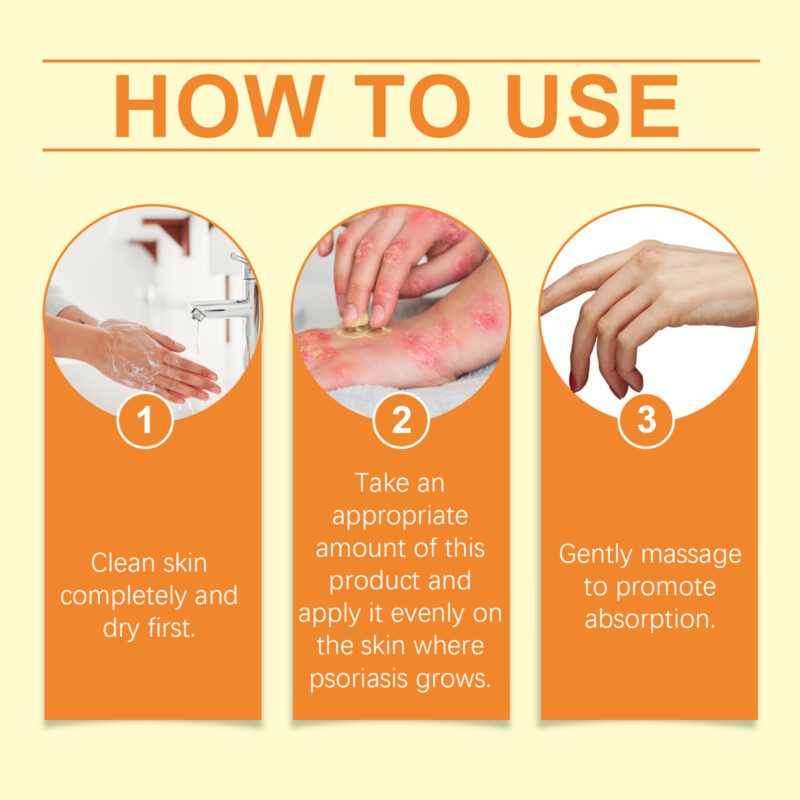 HOW TO USE

1

Clean skin completely and dry first.

2

Take an appropriate amount of this product and apply it evenly on the skin where psoriasis grows.

3

Gently massage to promote absorption.