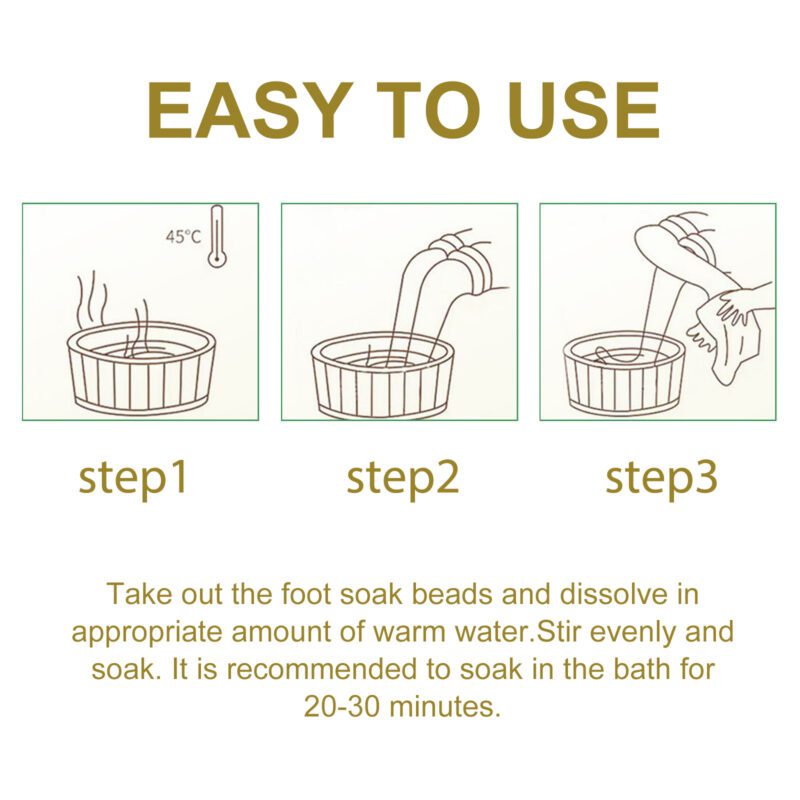 EASY TO USE

45°C

step1

step2

step3

Take out the foot soak beads and dissolve in appropriate amount of warm water.Stir evenly and soak. It is recommended to soak in the bath for 20-30 minutes.