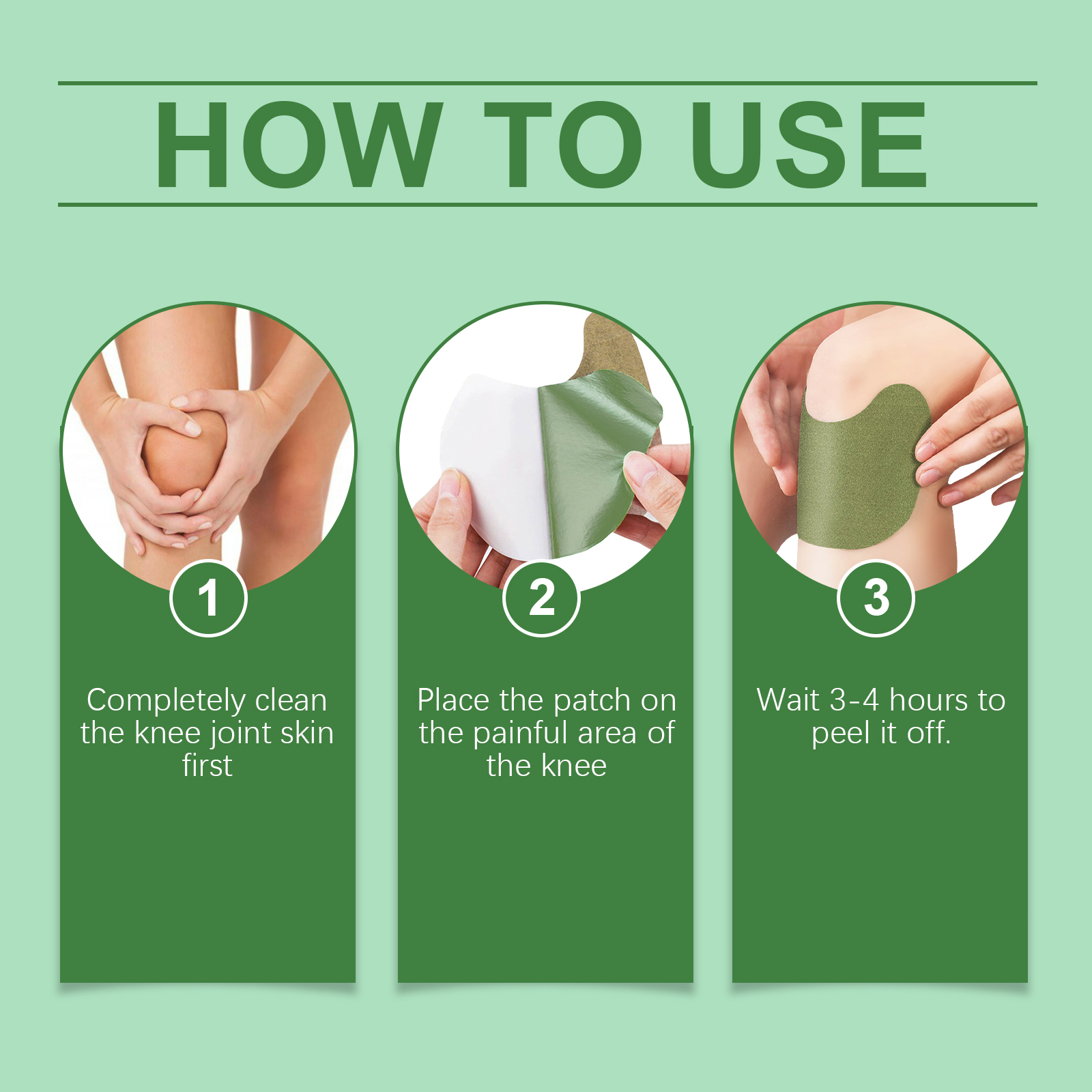 HOW TO USE

1

Completely clean the knee joint skin first

2

Place the patch on the painful area of the knee

3

Wait 3-4 hours to peel it off.