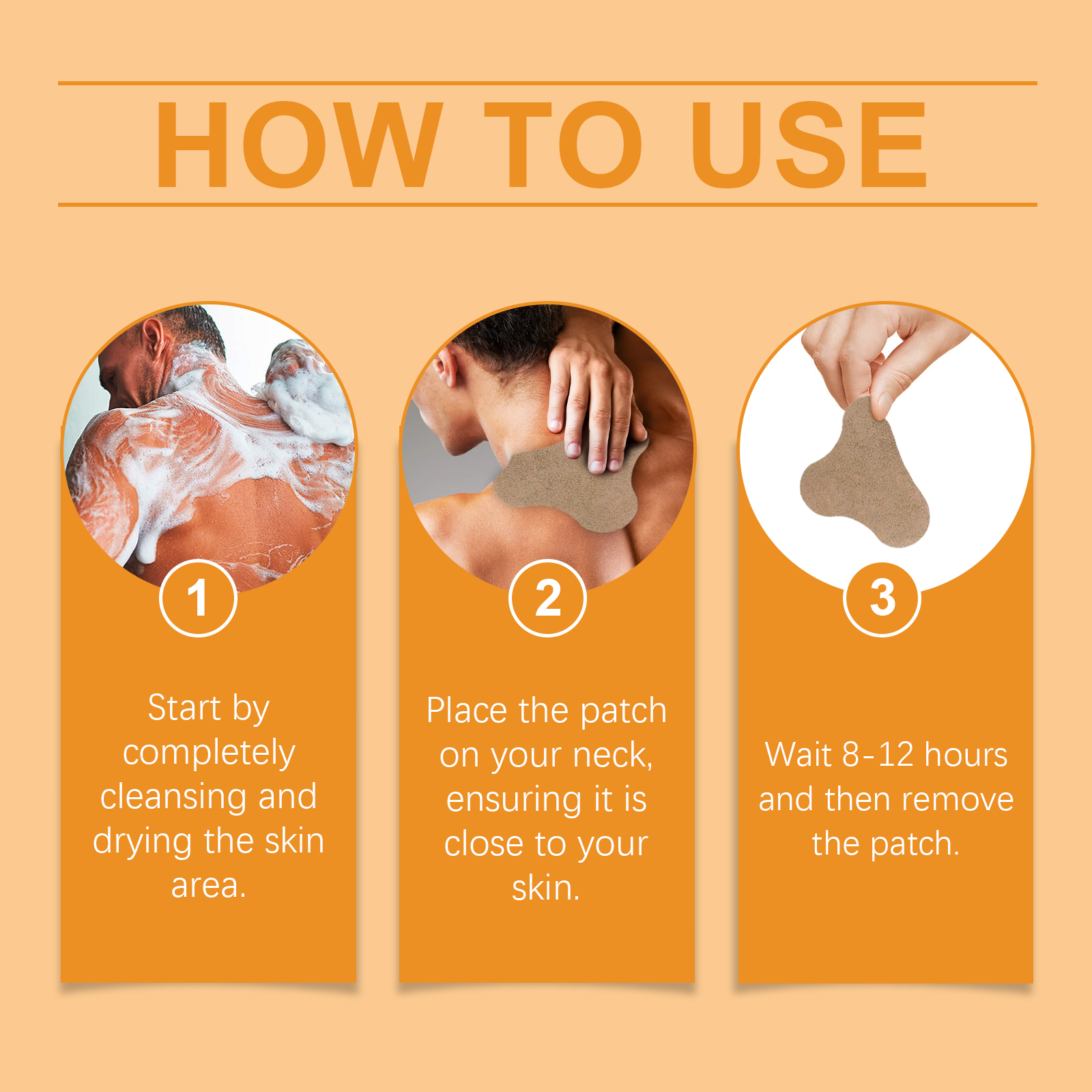 HOW TO USE

1

Start by completely cleansing and drying the skin area.

2

Place the patch on your neck, ensuring it is close to your skin.

3

Wait 8-12 hours and then remove the patch.