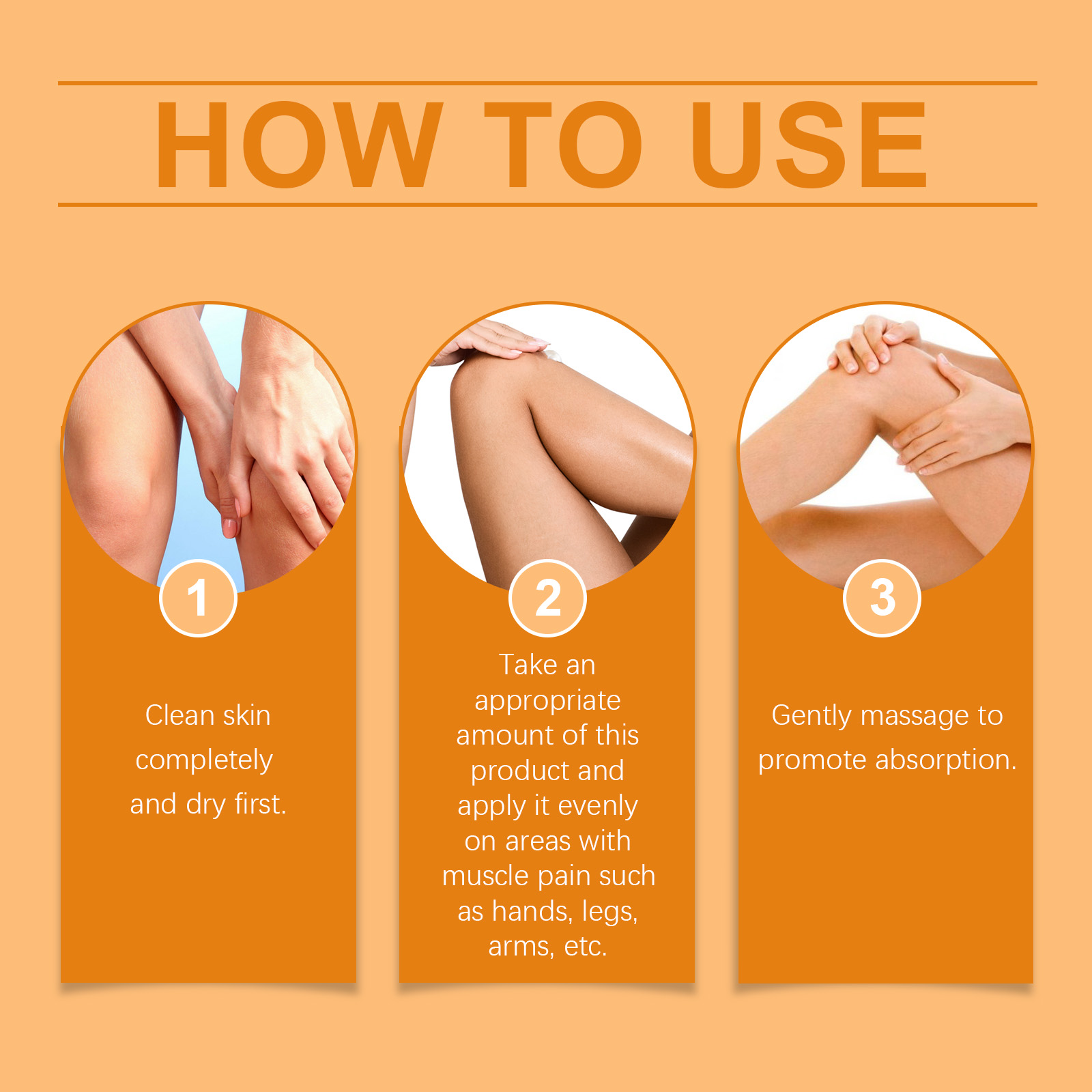 HOW TO USE

1

Clean skin completely and dry first.

2

Take an appropriate amount of this product and apply it evenly on areas with muscle pain such as hands, legs, arms, etc.

3

Gently massage to promote absorption.