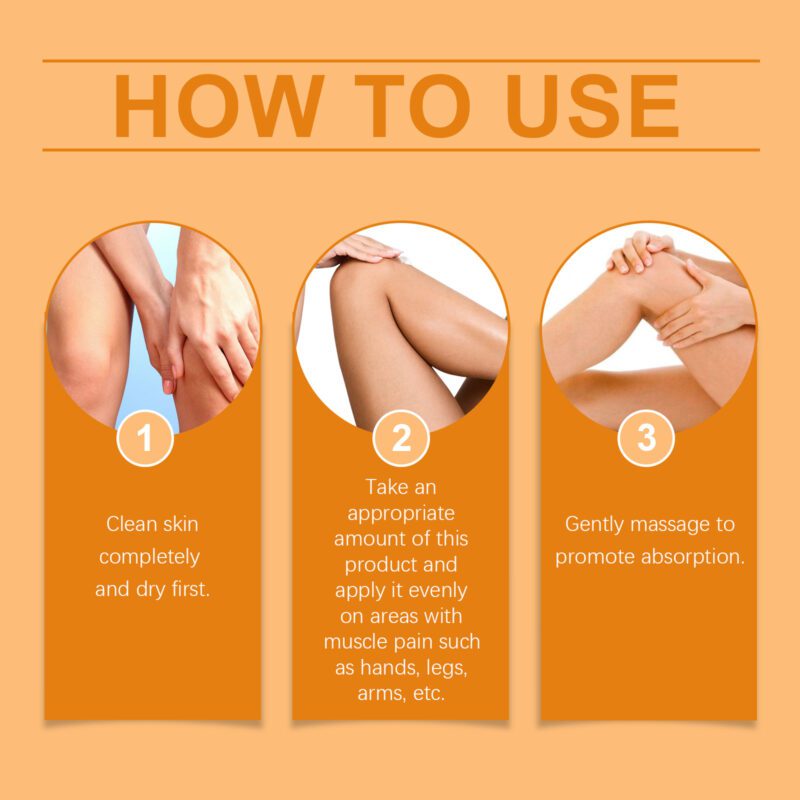 HOW TO USE

1

Clean skin completely and dry first.

2

Take an appropriate amount of this product and apply it evenly on areas with muscle pain such as hands, legs, arms, etc.

3

Gently massage to promote absorption.