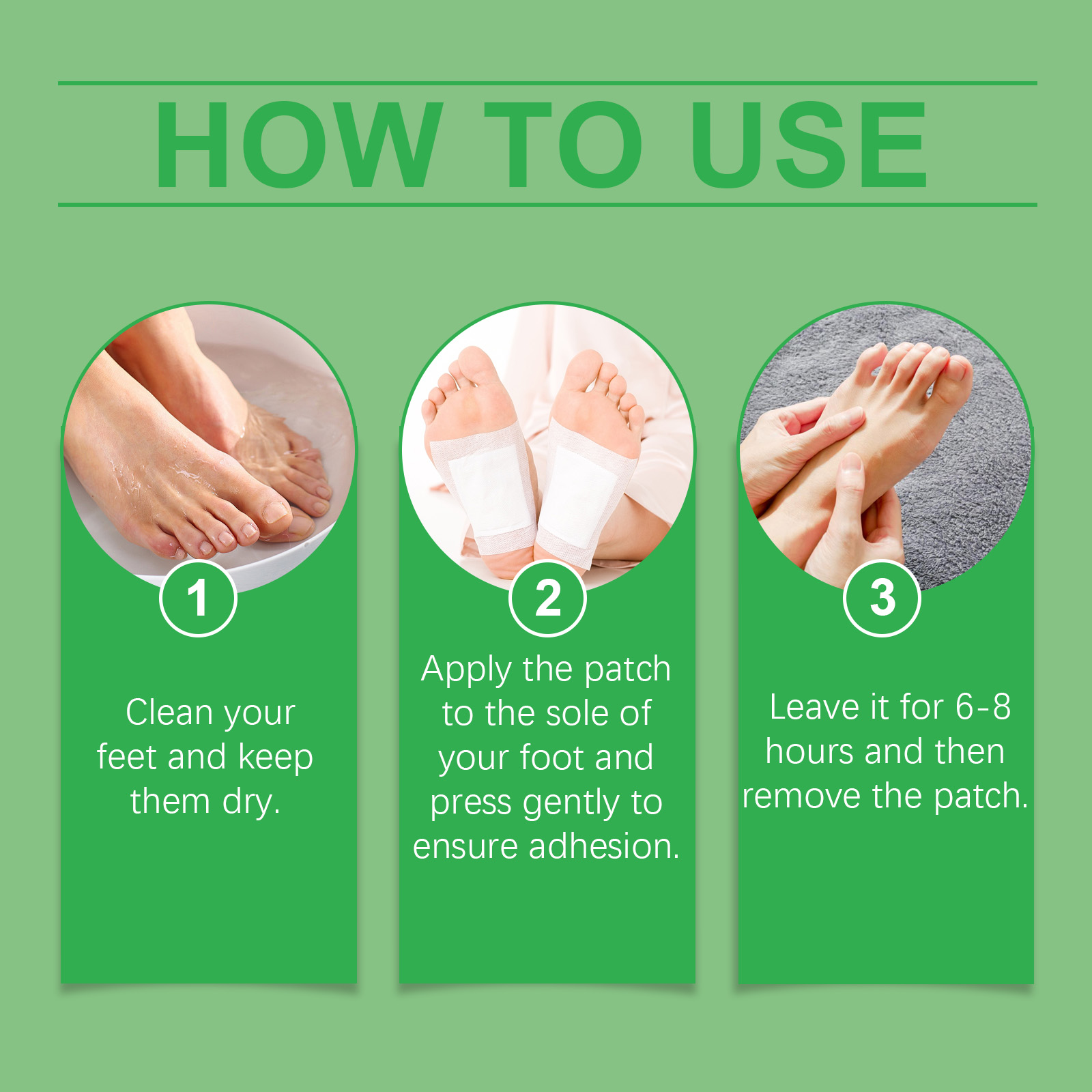 HOW TO USE

1

Clean your feet and keep them dry.

2

Apply the patch to the sole of your foot and press gently to ensure adhesion.

3

Leave it for 6-8 hours and then remove the patch.