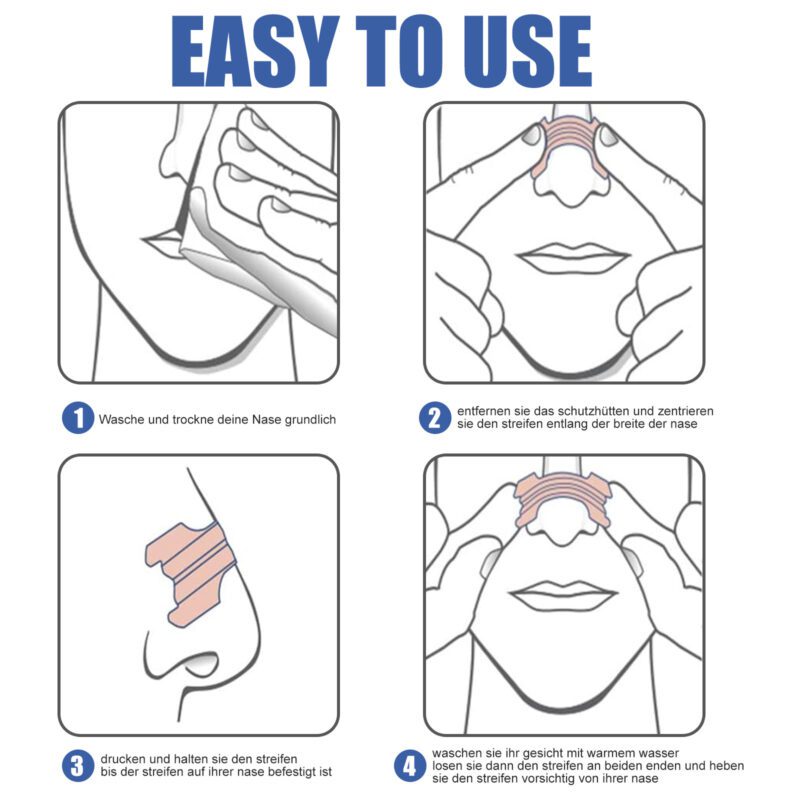 EASY TO USE

1 Wasche und trockne deine Nase grundlich

2 entfernen sie das schutzhütten und zentrieren sie den streifen entlang der breite der nase

3 drucken und halten sie den streifen bis der streifen auf ihrer nase befestigt ist

4 waschen sie ihr gesicht mit warmem wasser losen sie dann den streifen an beiden enden und heben sie den streifen vorsichtig von ihrer nase